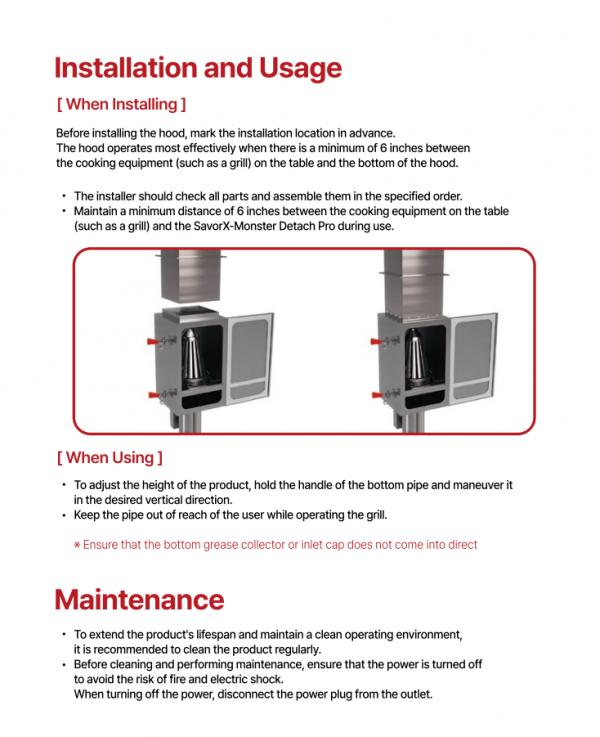 Installation and Usage

[ When Installing ]

Before installing the hood, mark the installation location in advance.
The hood operates most effectively when there is a minimum of 6 inches between the cooking equipment (such as a grill) on the table and the bottom of the hood.

• The installer should check all parts and assemble them in the specified order.
• Maintain a minimum distance of 6 inches between the cooking equipment on the table (such as a grill) and the SavorX-Monster Detach Pro during use.

[ When Using ]

• To adjust the height of the product, hold the handle of the bottom pipe and maneuver it in the desired vertical direction.
• Keep the pipe out of reach of the user while operating the grill.

※ Ensure that the bottom grease collector or inlet cap does not come into direct

Maintenance

• To extend the product's lifespan and maintain a clean operating environment, it is recommended to clean the product regularly.
• Before cleaning and performing maintenance, ensure that the power is turned off to avoid the risk of fire and electric shock.
When turning off the power, disconnect the power plug from the outlet.