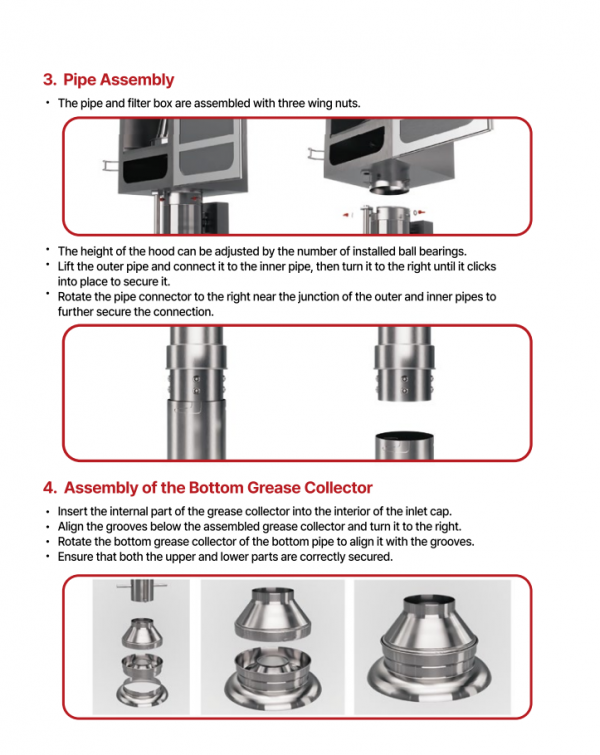 3. Pipe Assembly

• The pipe and filter box are assembled with three wing nuts.

• The height of the hood can be adjusted by the number of installed ball bearings.
• Lift the outer pipe and connect it to the inner pipe, then turn it to the right until it clicks into place to secure it.
• Rotate the pipe connector to the right near the junction of the outer and inner pipes to further secure the connection.

4. Assembly of the Bottom Grease Collector

• Insert the internal part of the grease collector into the interior of the inlet cap.
• Align the grooves below the assembled grease collector and turn it to the right.
• Rotate the bottom grease collector of the bottom pipe to align it with the grooves.
• Ensure that both the upper and lower parts are correctly secured.